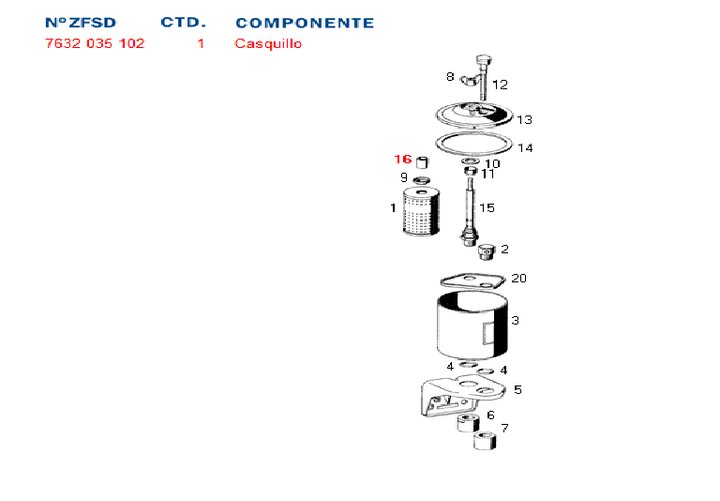 | NºZFSD | CTD. | COMPONENTE |
|---|---|---|
| 7632 035 102 | 1 | Casquillo |

8
12
13
14
16
10
9
11
1
15
2
20
3
4
4
5
6
7