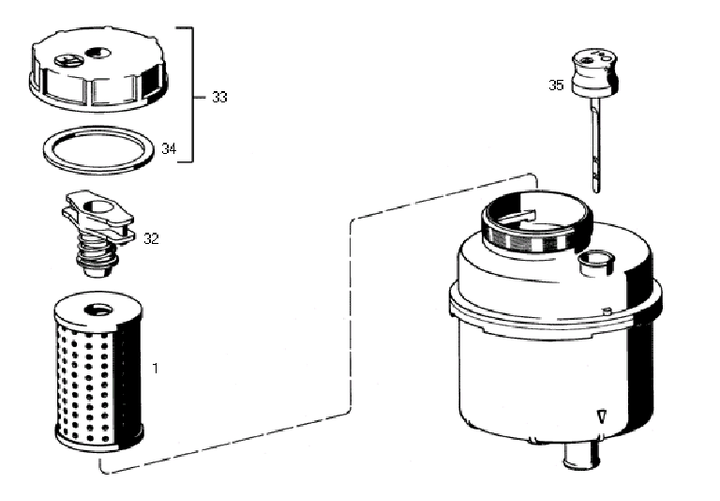 33
34
32
1
35