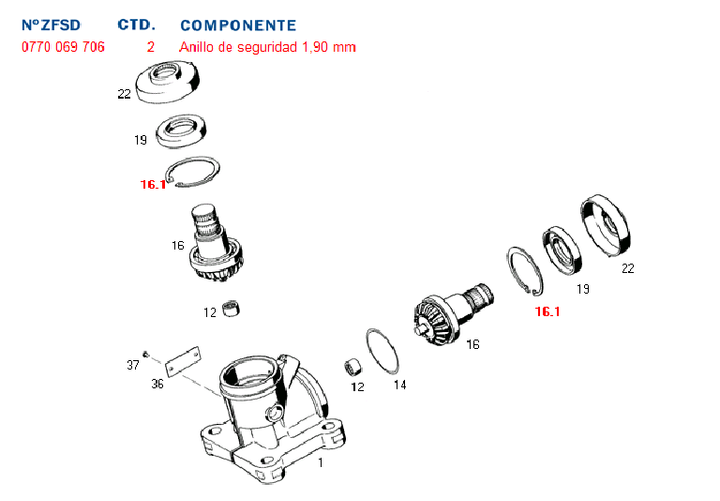 | NºZFSD | CTD. | COMPONENTE |
|---|---|---|
| 0770 069 706 | 2 | Anillo de seguridad 1,90 mm |

22
19
16.1
16
12
37
36
1
12
14
16
16.1
19
22