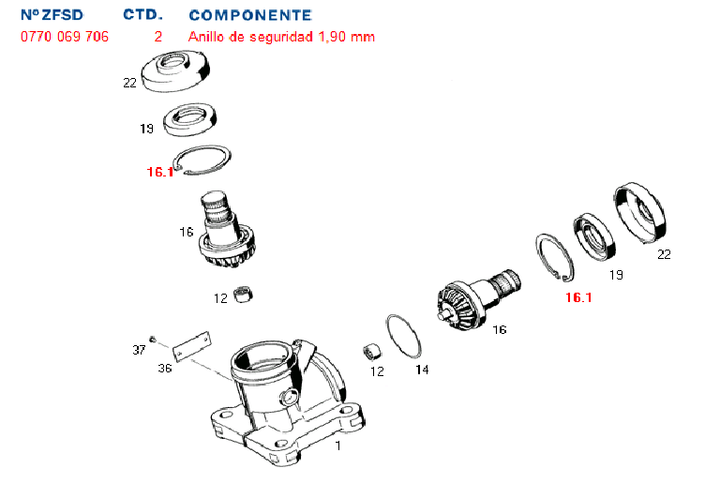 | Nº ZFSD | CTD. | COMPONENTE |
|---|---|---|
| 0770 069 706 | 2 | Anillo de seguridad 1,90 mm |

22
19
16.1
16
12
37
36
1
12
14
16
16.1
19
22