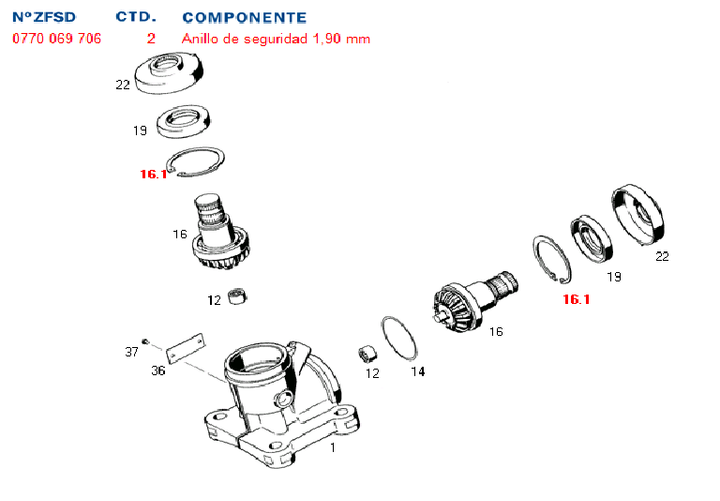 | NºZFSD | CTD. | COMPONENTE |
|---|---|---|
| 0770 069 706 | 2 | Anillo de seguridad 1,90 mm |

22

19

16.1

16

12

37

36

1

12

14

16

16.1

19

22