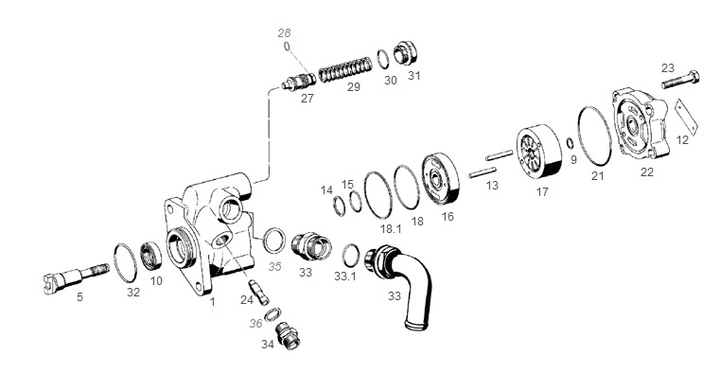 28
27
29
30
31
23
12
22
21
9
17
13
16
18
18.1
15
14
35
33
33.1
33
5
32
10
1
24
36
34