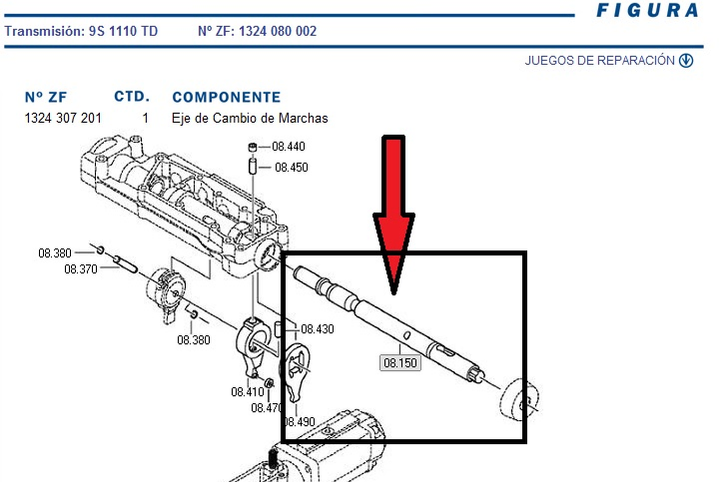 FIGURA

Transmisión: 9S 1110 TD Nº ZF: 1324 080 002

JUEGOS DE REPARACIÓN

| Nº ZF | CTD. | COMPONENTE |
|---|---|---|
| 1324 307 201 | 1 | Eje de Cambio de Marchas |

08.440
08.450
08.380
08.370
08.380
08.430
08.150
08.410
08.470
08.490